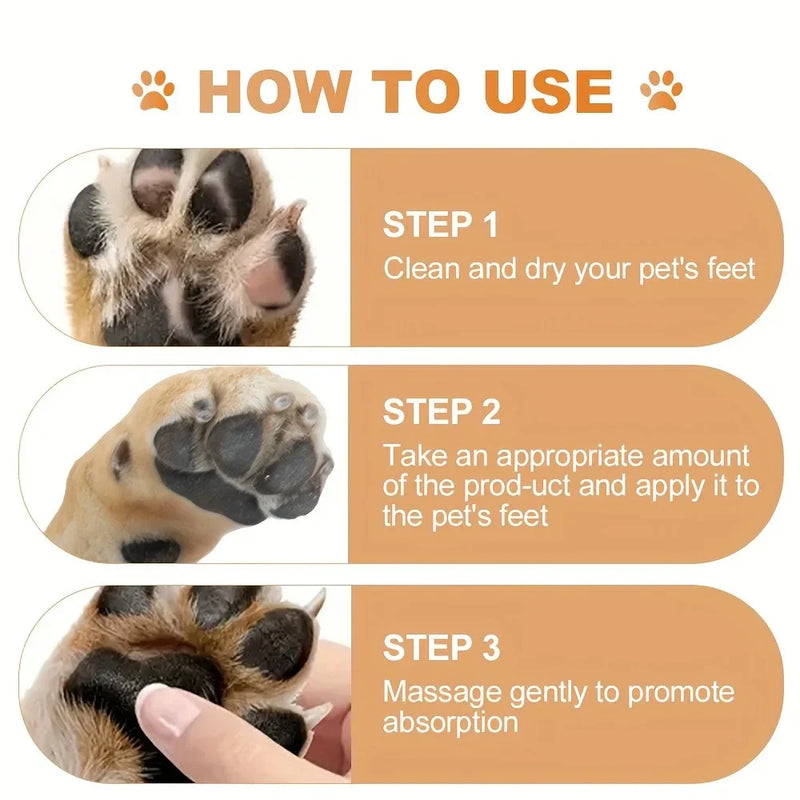 HOW TO USE

STEP 1
Clean and dry your pet's feet

STEP 2
Take an appropriate amount of the prod-uct and apply it to the pet's feet

STEP 3
Massage gently to promote absorption